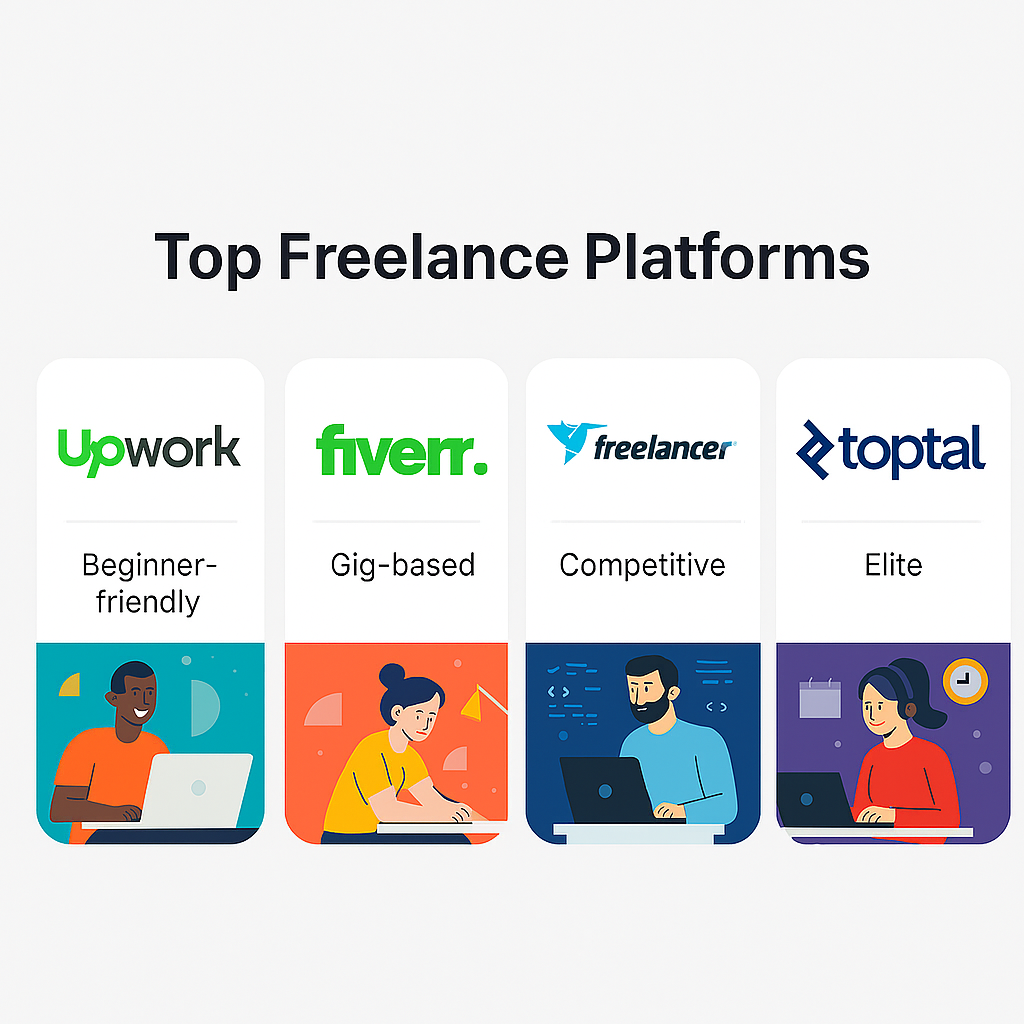 Top Freelance Platforms

Upwork

Beginner-friendly

fiverr.

Gig-based

freelancer

Competitive

toptal

Elite